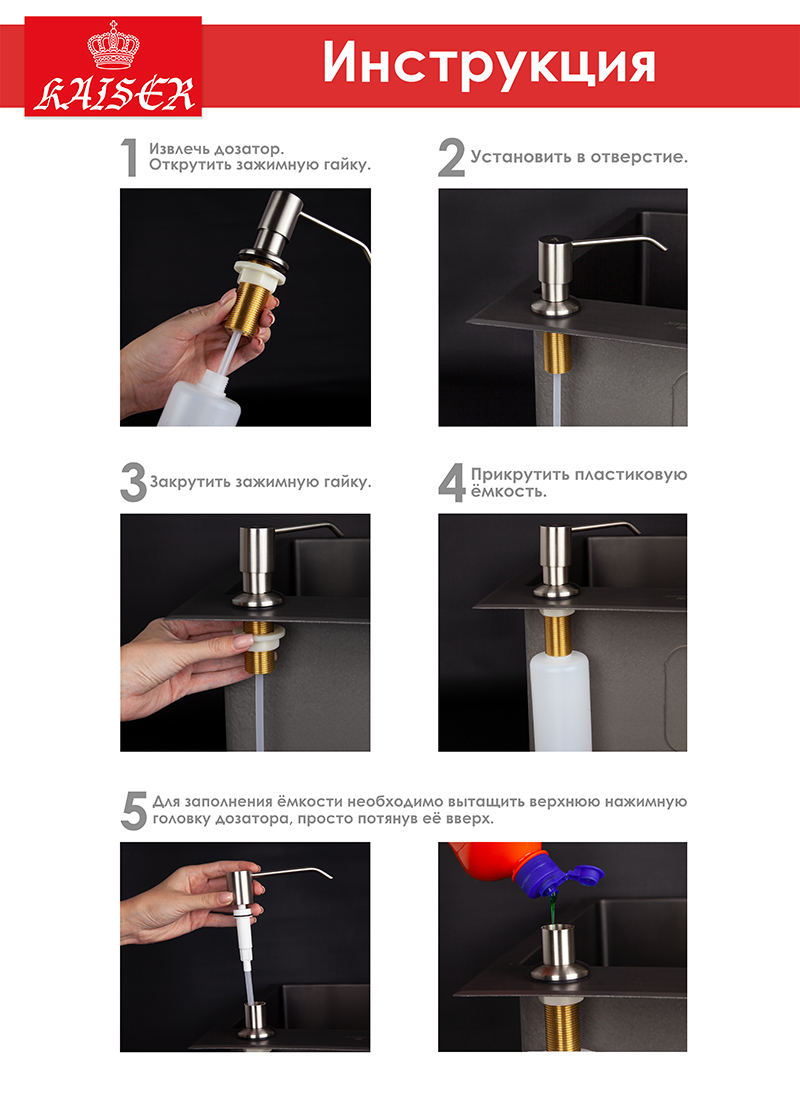 KAISER

Инструкция

1 Извлечь дозатор. Открутить зажимную гайку.

2 Установить в отверстие.

3 Закрутить зажимную гайку.

4 Прикрутить пластиковую ёмкость.

5 Для заполнения ёмкости необходимо вытащить верхнюю нажимную головку дозатора, просто потянув её вверх.